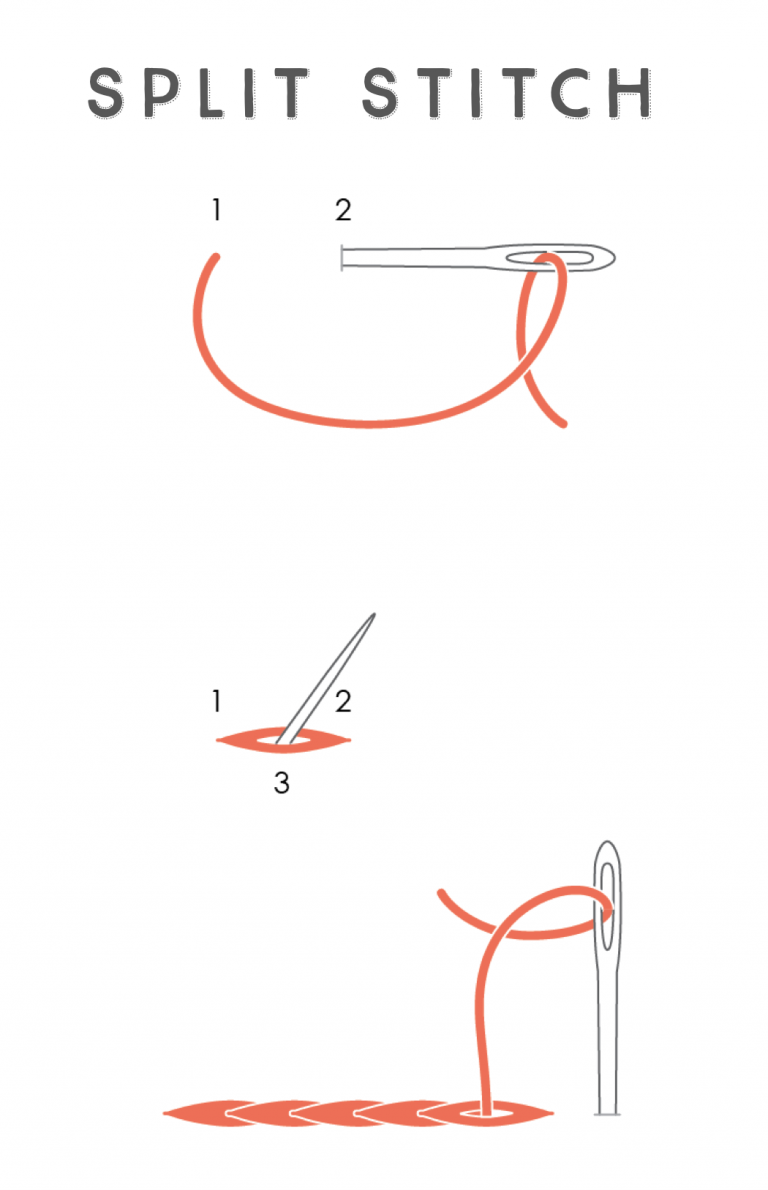 SPLIT STITCH

1 2

1 2
3